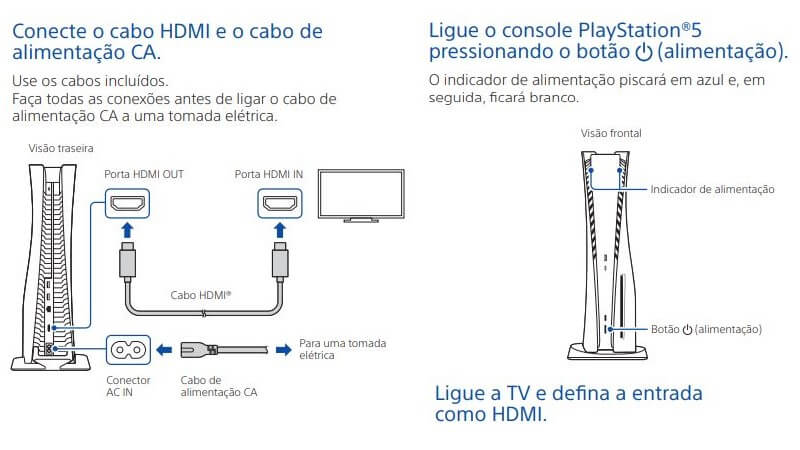 Conecte o cabo HDMI e o cabo de alimentação CA.

Use os cabos incluídos.
Faça todas as conexões antes de ligar o cabo de alimentação CA a uma tomada elétrica.

Visão traseira

Porta HDMI OUT

Porta HDMI IN

Cabo HDMI®

Conector AC IN

Cabo de alimentação CA

Para uma tomada elétrica

Ligue o console PlayStation®5 pressionando o botão ⏻ (alimentação).

O indicador de alimentação piscará em azul e, em seguida, ficará branco.

Visão frontal

Indicador de alimentação

Botão ⏻ (alimentação)

Ligue a TV e defina a entrada como HDMI.